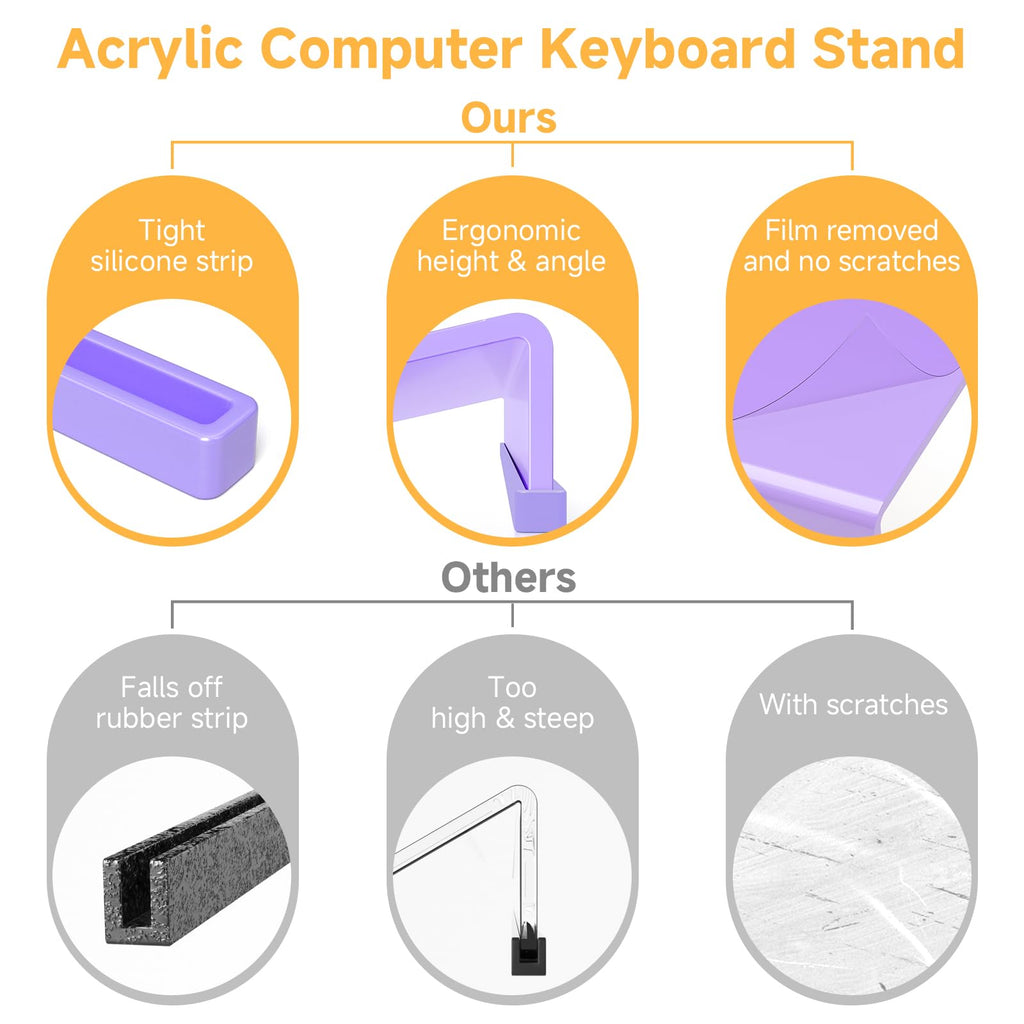 Acrylic Computer Keyboard Stand

Ours

Tight silicone strip

Ergonomic height & angle

Film removed and no scratches

Others

Falls off rubber strip

Too high & steep

With scratches