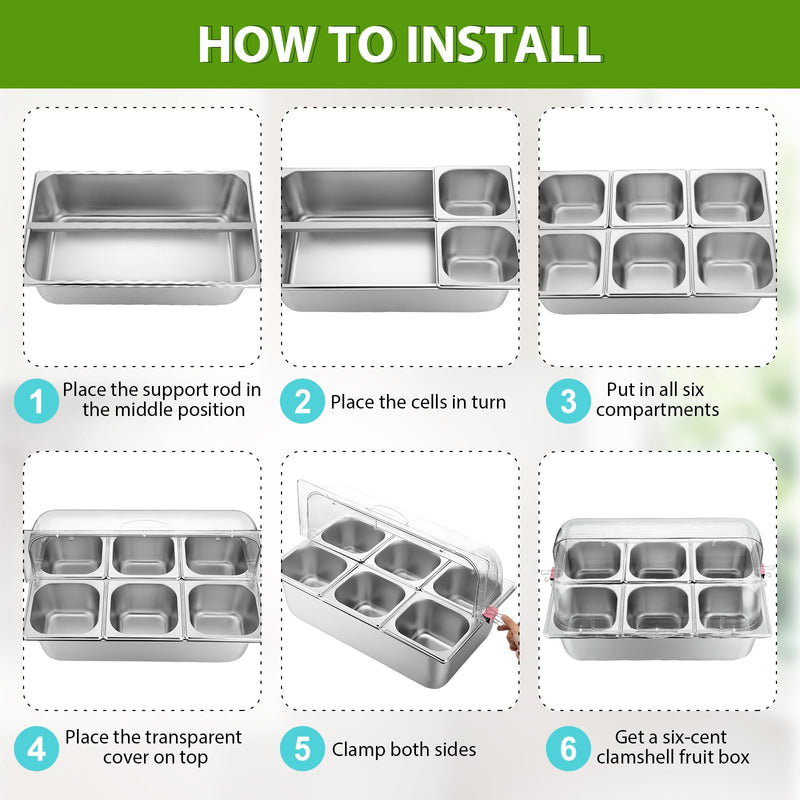 HOW TO INSTALL

1 Place the support rod in the middle position

2 Place the cells in turn

3 Put in all six compartments

4 Place the transparent cover on top

5 Clamp both sides

6 Get a six-cent clamshell fruit box