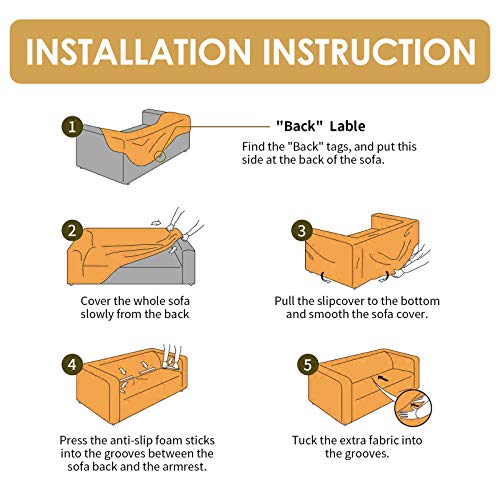 INSTALLATION INSTRUCTION

1

"Back" Lable

Find the "Back" tags, and put this side at the back of the sofa.

2

Cover the whole sofa slowly from the back

3

Pull the slipcover to the bottom and smooth the sofa cover.

4

Press the anti-slip foam sticks into the grooves between the sofa back and the armrest.

5

Tuck the extra fabric into the grooves.