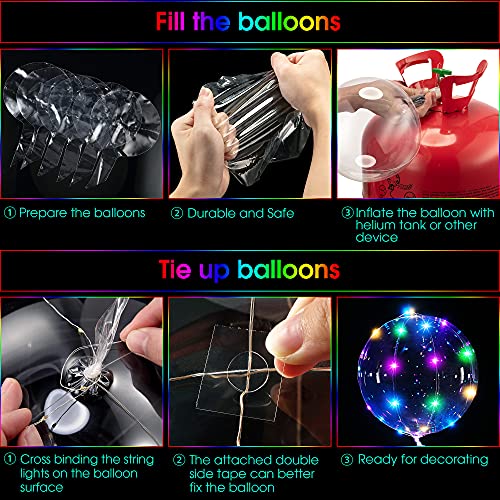 Fill the balloons

① Prepare the balloons

② Durable and Safe

③ Inflate the balloon with helium tank or other device

Tie up balloons

① Cross binding the string lights on the balloon surface

② The attached double side tape can better fix the balloon

③ Ready for decorating