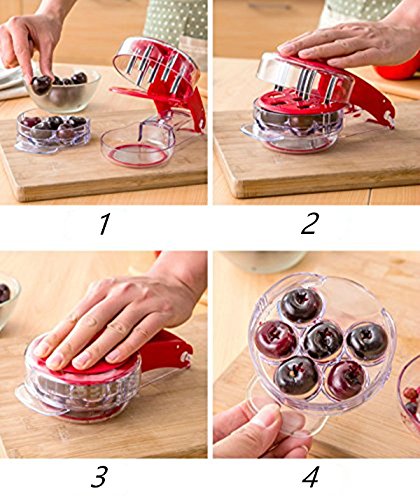 1

2

3

4