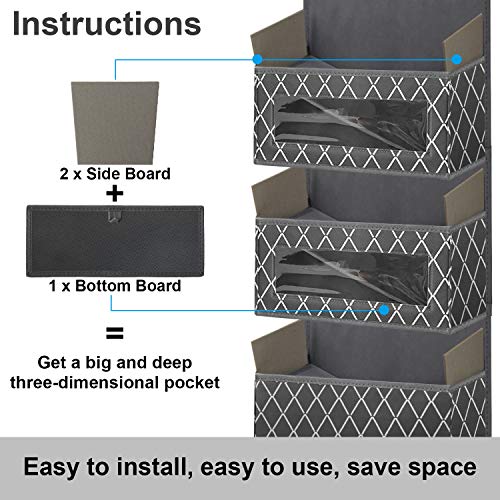 Instructions

2 x Side Board

+

1 x Bottom Board

=

Get a big and deep three-dimensional pocket

Easy to install, easy to use, save space