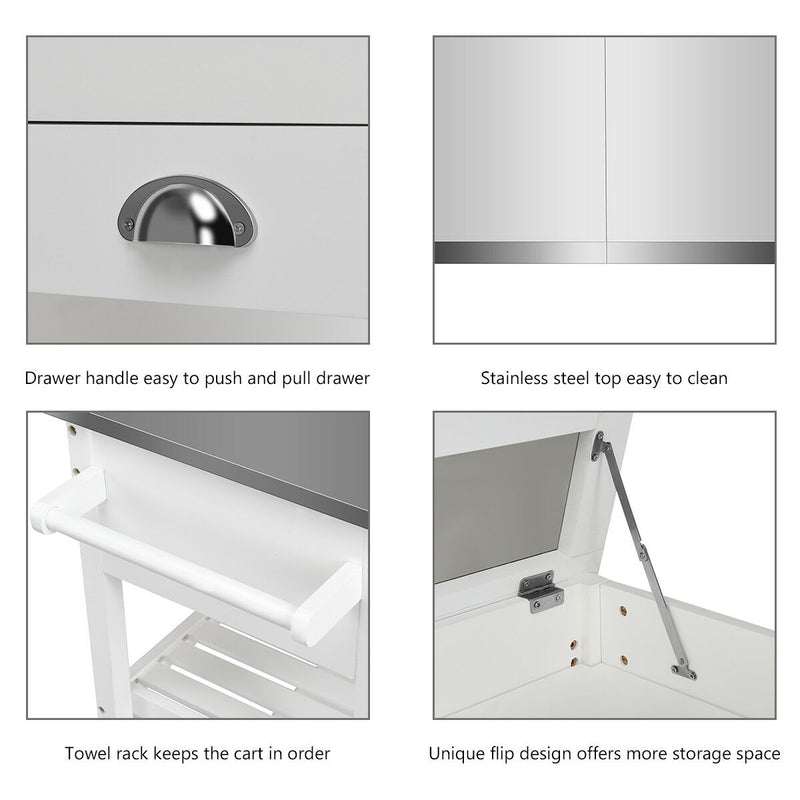 Drawer handle easy to push and pull drawer

Stainless steel top easy to clean

Towel rack keeps the cart in order

Unique flip design offers more storage space