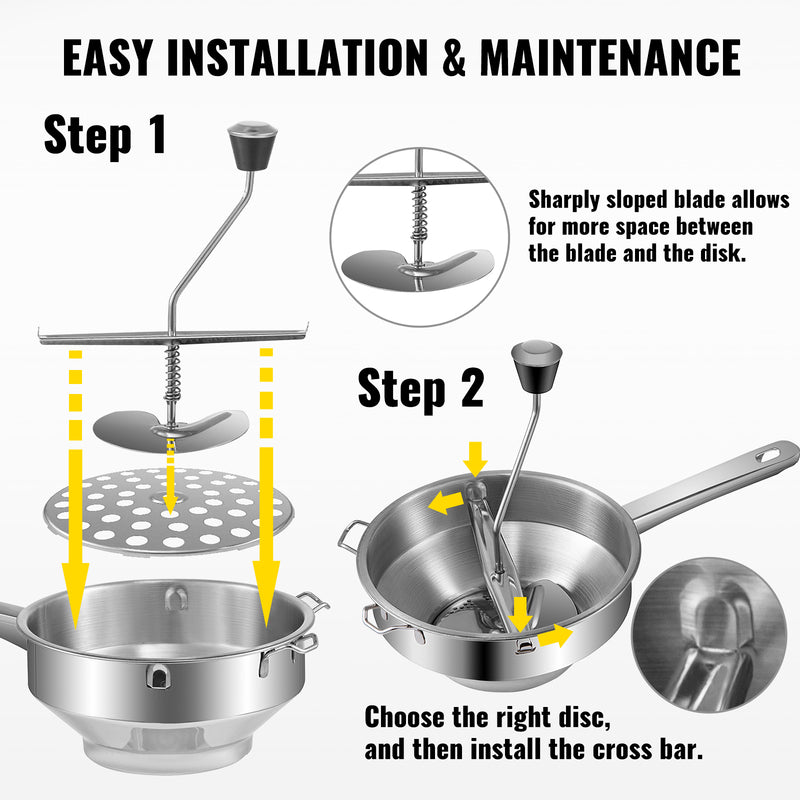 EASY INSTALLATION & MAINTENANCE

Step 1

Sharply sloped blade allows for more space between the blade and the disk.

Step 2

Choose the right disc, and then install the cross bar.